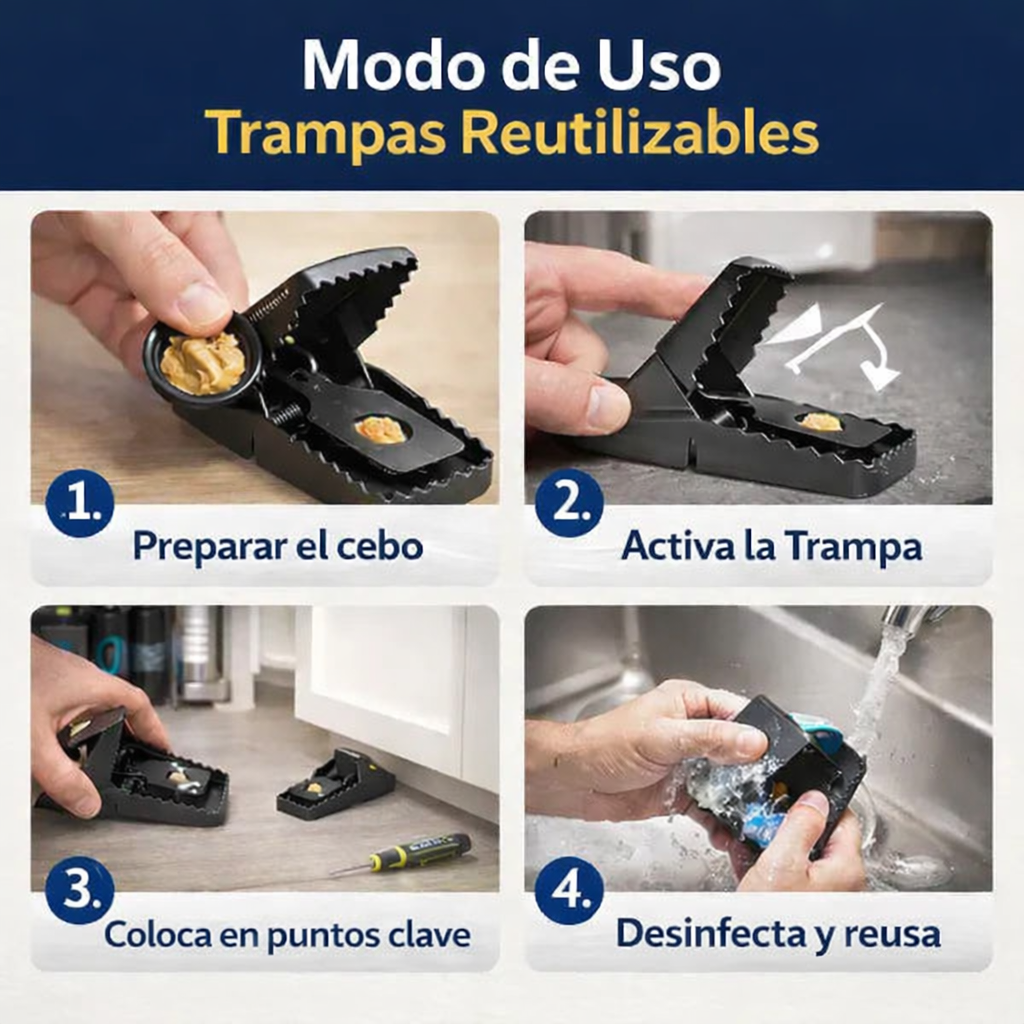 Modo de Uso
Trampas Reutilizables

1. Preparar el cebo

2. Activa la Trampa

3. Coloca en puntos clave

4. Desinfecta y reusa