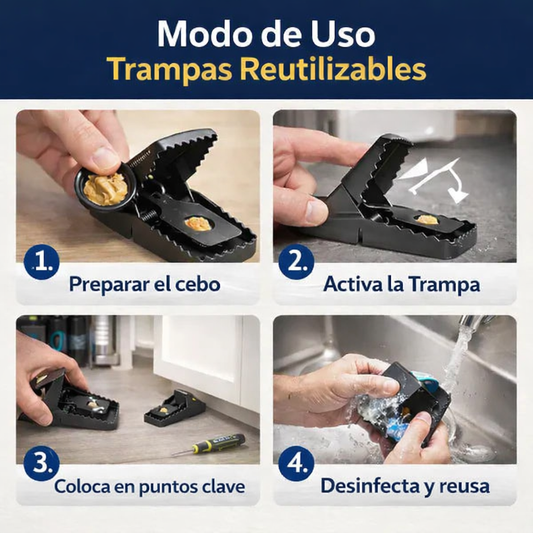 Modo de Uso
Trampas Reutilizables

1. Preparar el cebo

2. Activa la Trampa

3. Coloca en puntos clave

4. Desinfecta y reusa